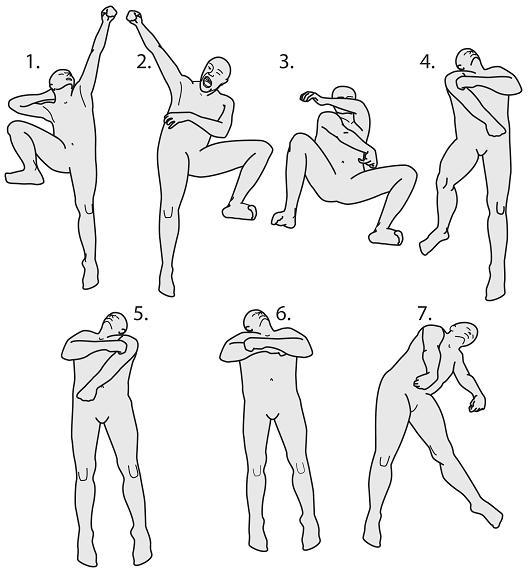 1.
2.
3.
4.
5.
6.
7.